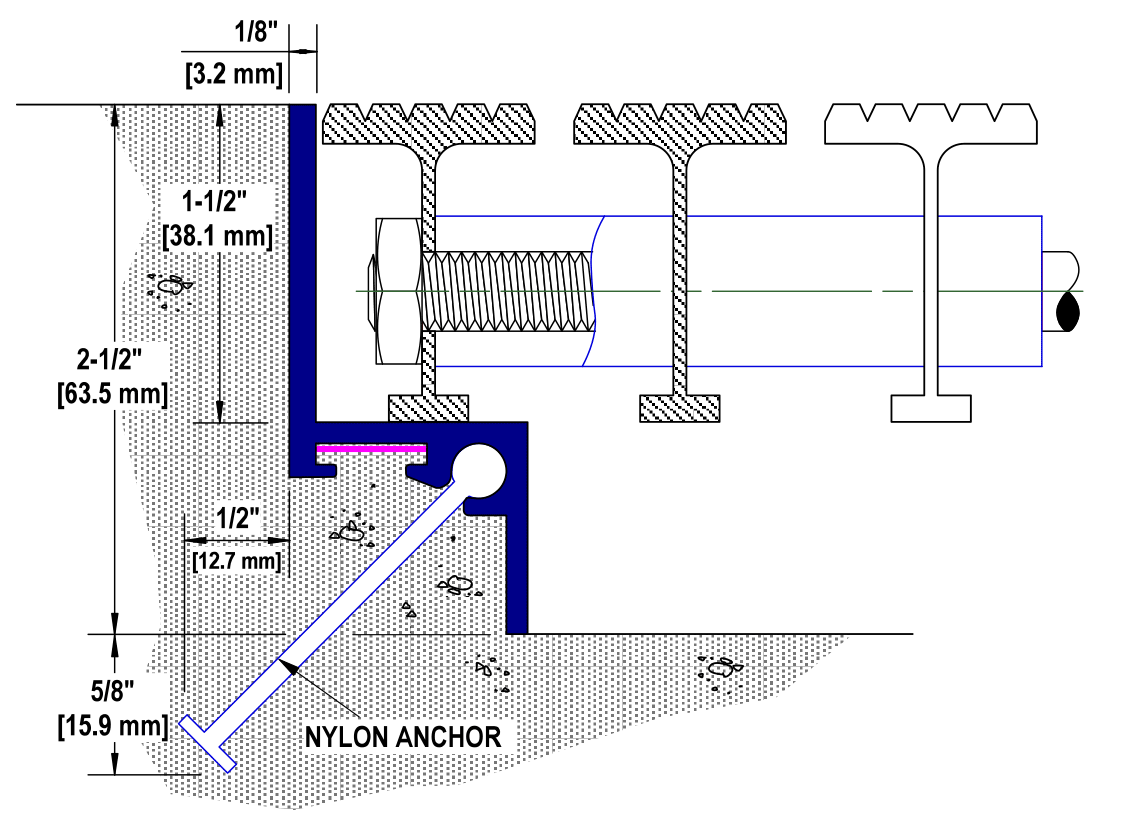 1/8"
[3.2 mm]

1-1/2"
[38.1 mm]

2-1/2"
[63.5 mm]

1/2"
[12.7 mm]

5/8"
[15.9 mm]

NYLON ANCHOR