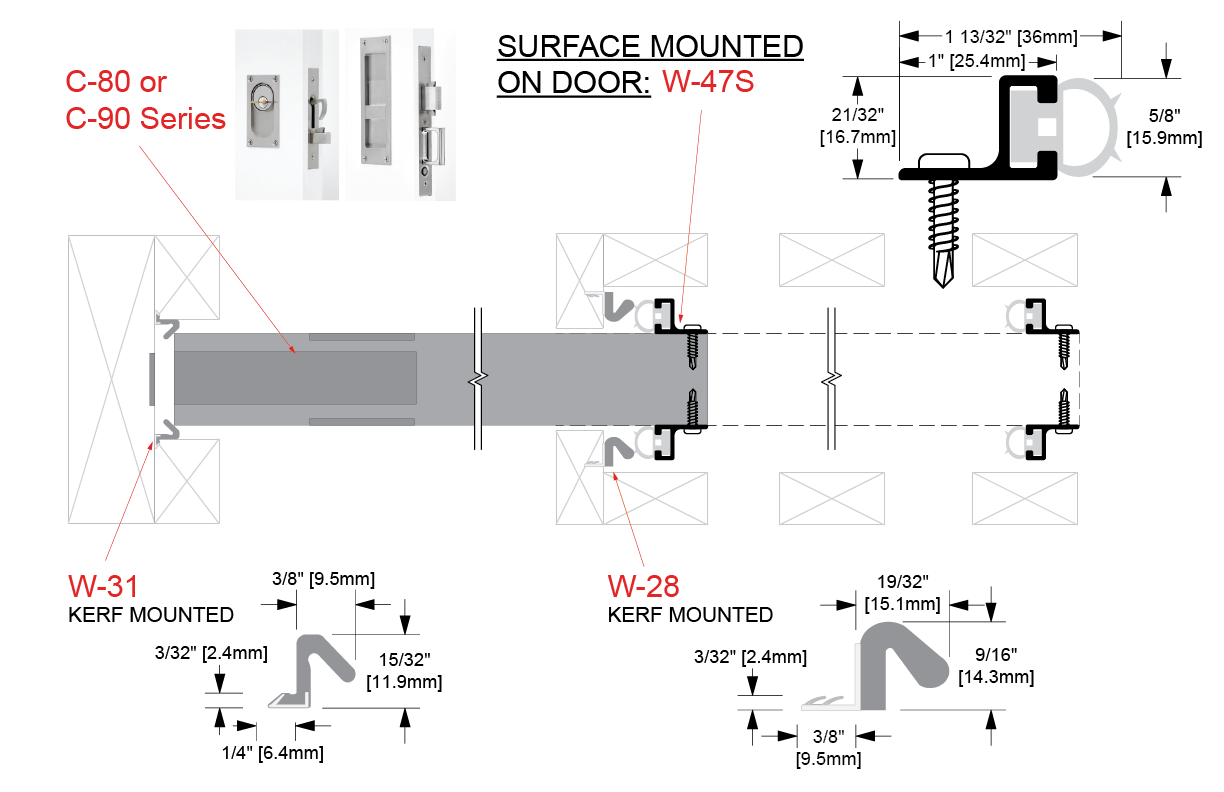 C-80 or
C-90 Series

SURFACE MOUNTED
ON DOOR: W-47S

1 13/32" [36mm]
1" [25.4mm]
21/32"
[16.7mm]
5/8"
[15.9mm]

W-31
KERF MOUNTED

3/8" [9.5mm]
3/32" [2.4mm]
15/32"
[11.9mm]
1/4" [6.4mm]

W-28
KERF MOUNTED

19/32"
[15.1mm]
3/32" [2.4mm]
9/16"
[14.3mm]
3/8"
[9.5mm]